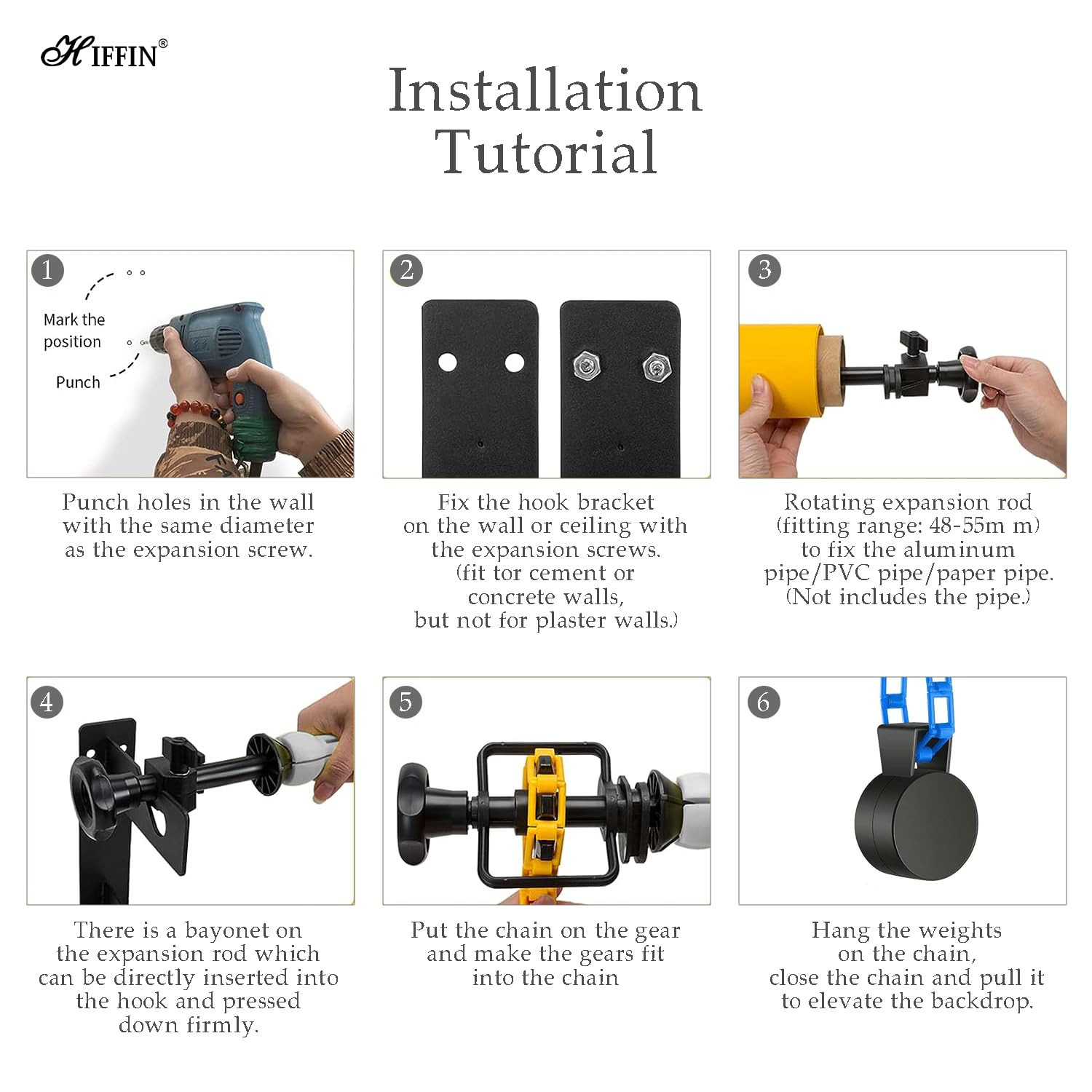 HIFFIN®

Installation Tutorial

1

Mark the position

Punch

Punch holes in the wall with the same diameter as the expansion screw.

2

Fix the hook bracket on the wall or ceiling with the expansion screws. (fit tor cement or concrete walls, but not for plaster walls.)

3

Rotating expansion rod (fitting range: 48-55m m) to fix the aluminum pipe/PVC pipe/paper pipe. (Not includes the pipe.)

4

There is a bayonet on the expansion rod which can be directly inserted into the hook and pressed down firmly.

5

Put the chain on the gear and make the gears fit into the chain

6

Hang the weights on the chain, close the chain and pull it to elevate the backdrop.